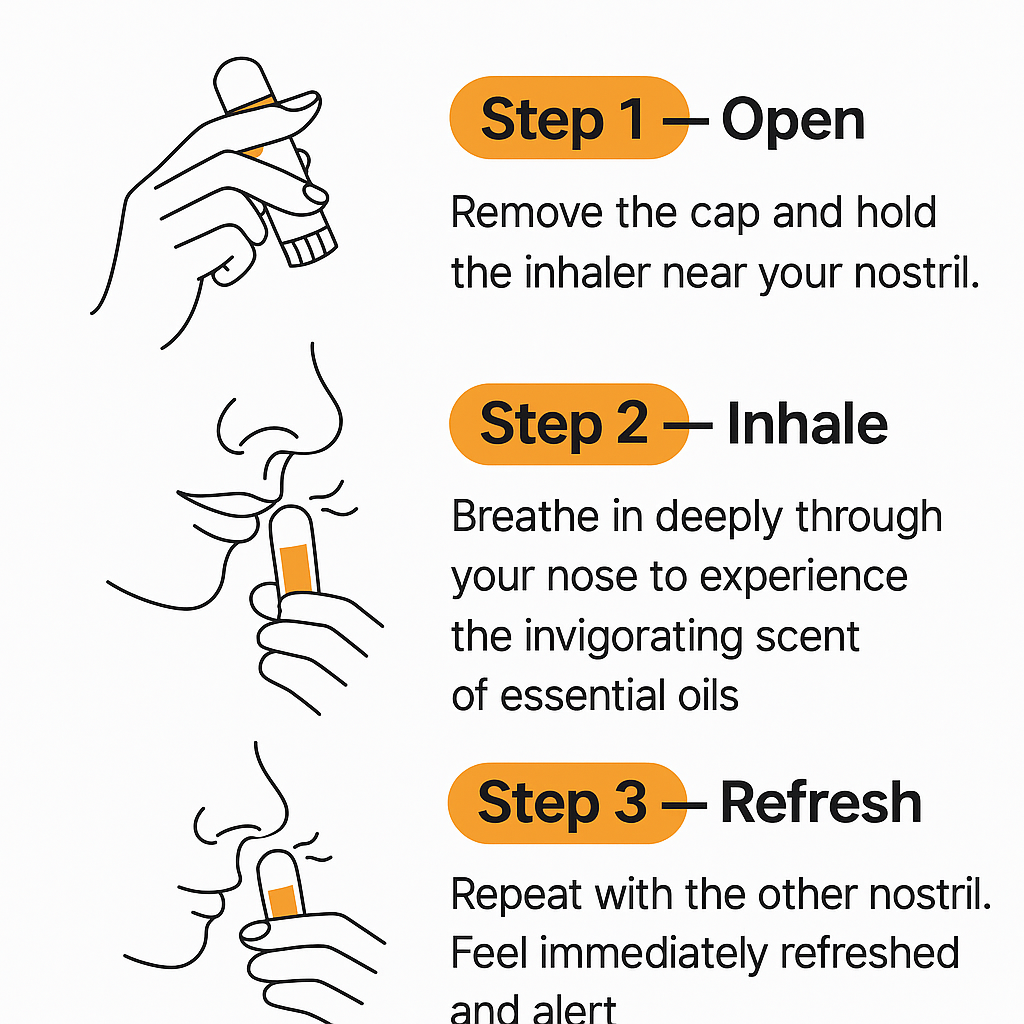 Step 1 — Open

Remove the cap and hold the inhaler near your nostril.

Step 2 — Inhale

Breathe in deeply through your nose to experience the invigorating scent of essential oils

Step 3 — Refresh

Repeat with the other nostril. Feel immediately refreshed and alert